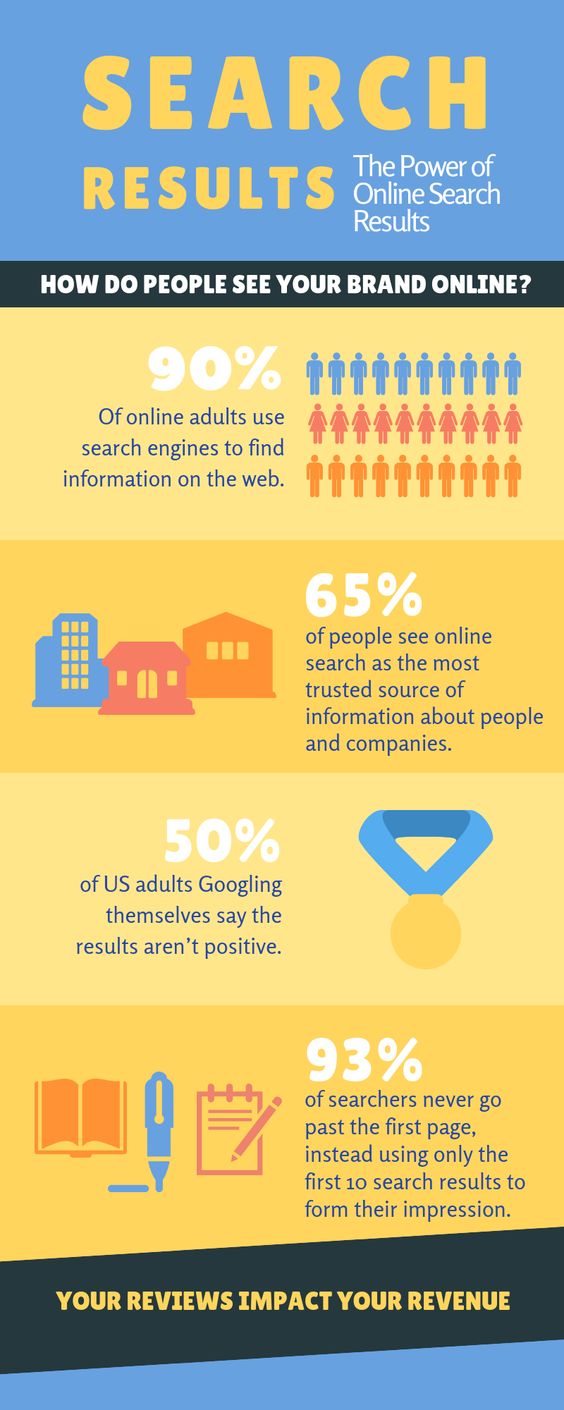 SEARCH

RESULTS

The Power of Online Search Results

HOW DO PEOPLE SEE YOUR BRAND ONLINE?

90%

Of online adults use search engines to find information on the web.

65%

of people see online search as the most trusted source of information about people and companies.

50%

of US adults Googling themselves say the results aren't positive.

93%

of searchers never go past the first page, instead using only the first 10 search results to form their impression.

YOUR REVIEWS IMPACT YOUR REVENUE